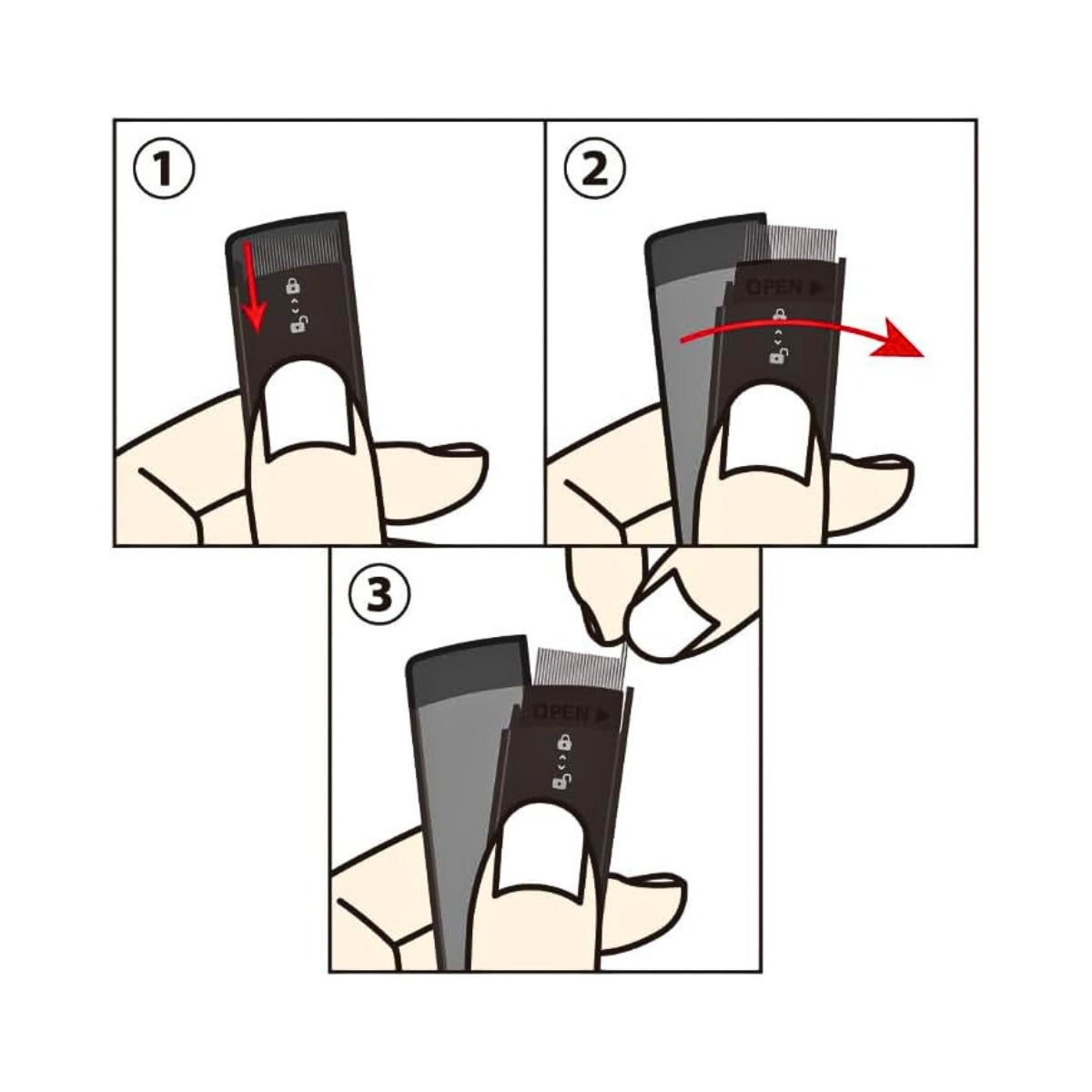 ①

②

OPEN ▶

③

OPEN ▶