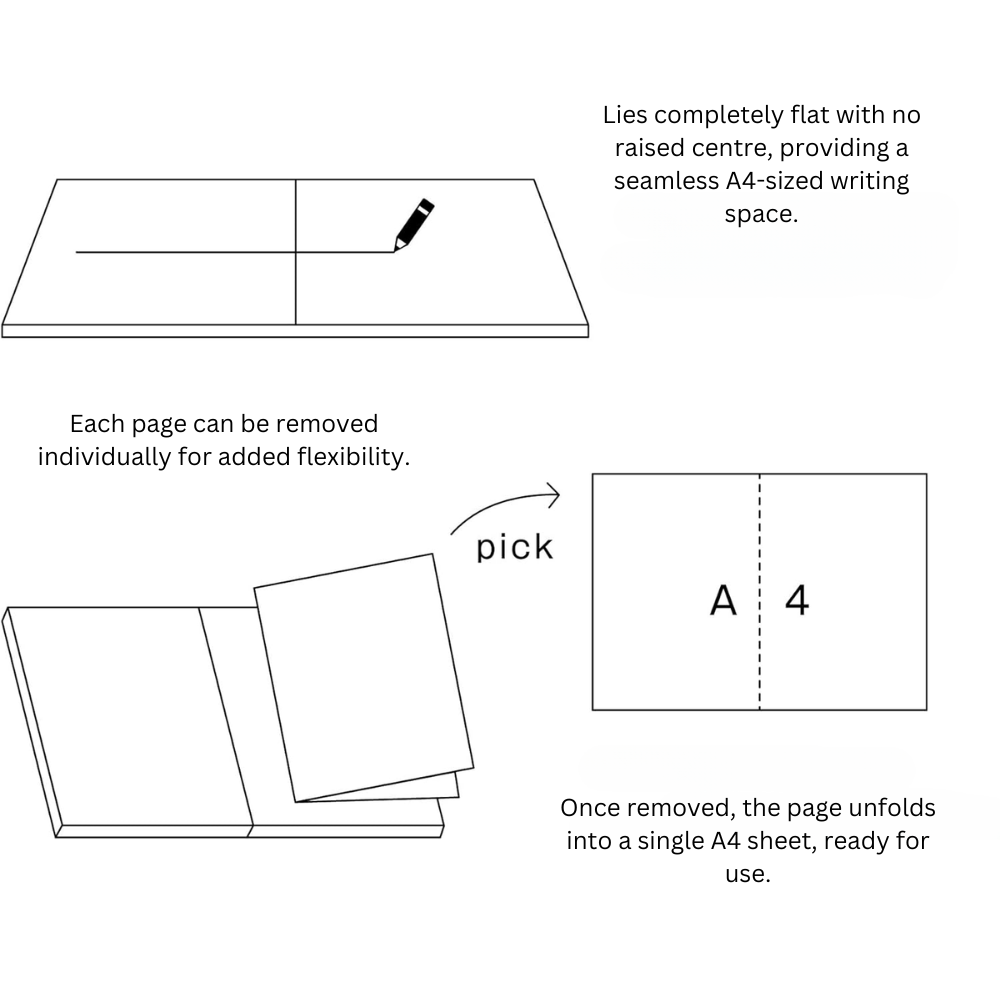 Lies completely flat with no raised centre, providing a seamless A4-sized writing space.

Each page can be removed individually for added flexibility.

pick

A 4

Once removed, the page unfolds into a single A4 sheet, ready for use.