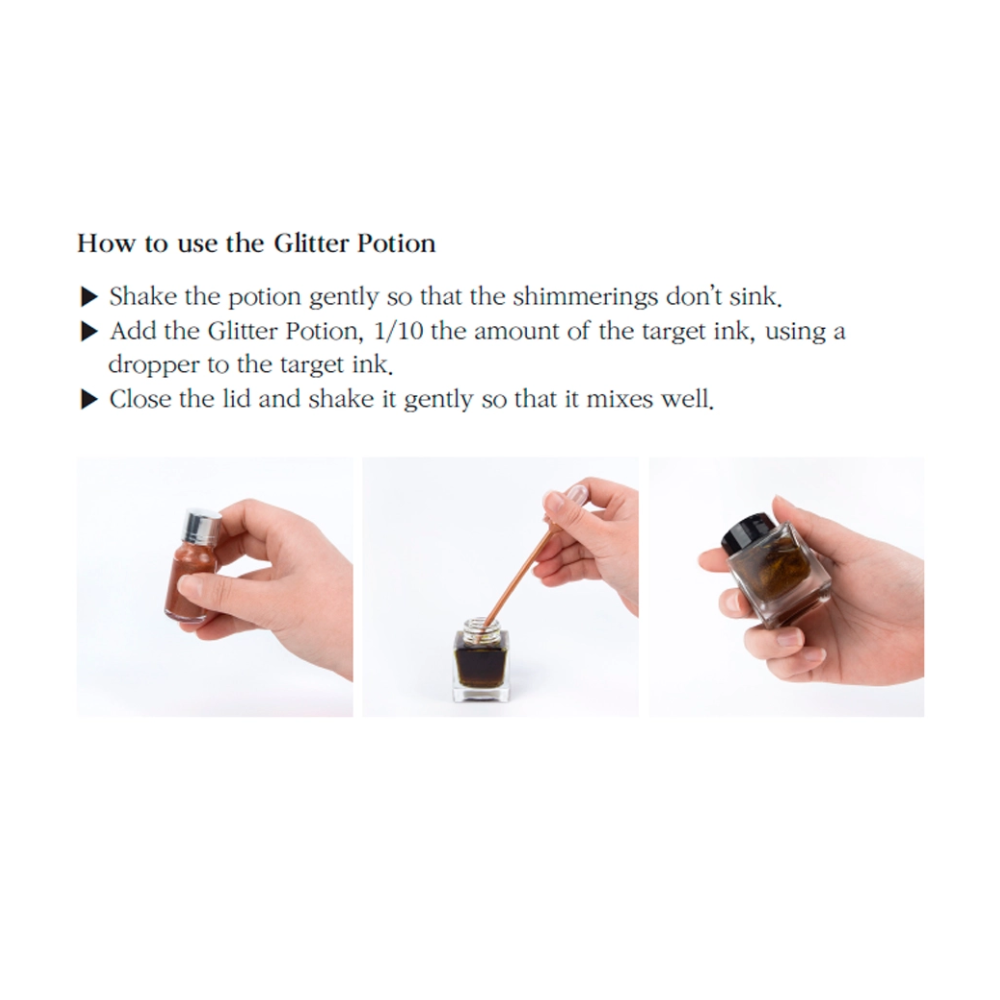 How to use the Glitter Potion

▶ Shake the potion gently so that the shimmerings don't sink.
▶ Add the Glitter Potion, 1/10 the amount of the target ink, using a dropper to the target ink.
▶ Close the lid and shake it gently so that it mixes well.