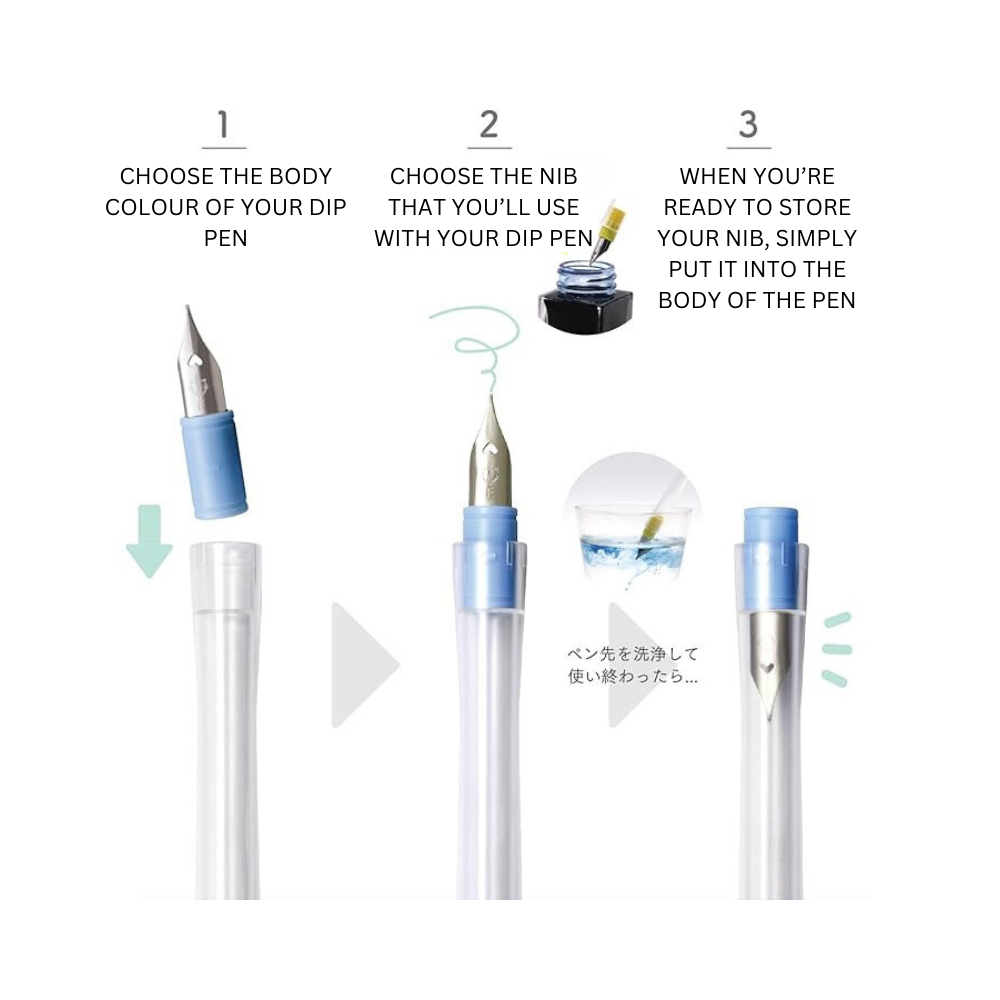 1

CHOOSE THE BODY COLOUR OF YOUR DIP PEN

2

CHOOSE THE NIB THAT YOU'LL USE WITH YOUR DIP PEN

3

WHEN YOU'RE READY TO STORE YOUR NIB, SIMPLY PUT IT INTO THE BODY OF THE PEN

ペン先を洗浄して
使い終わったら...